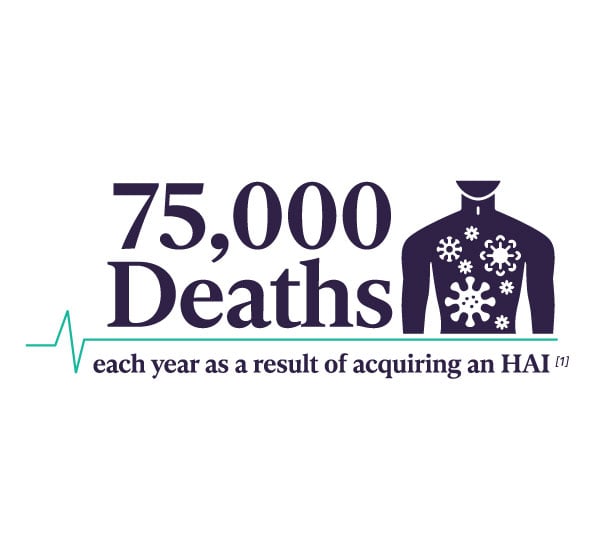 75,000
Deaths

each year as a result of acquiring an HAI [1]